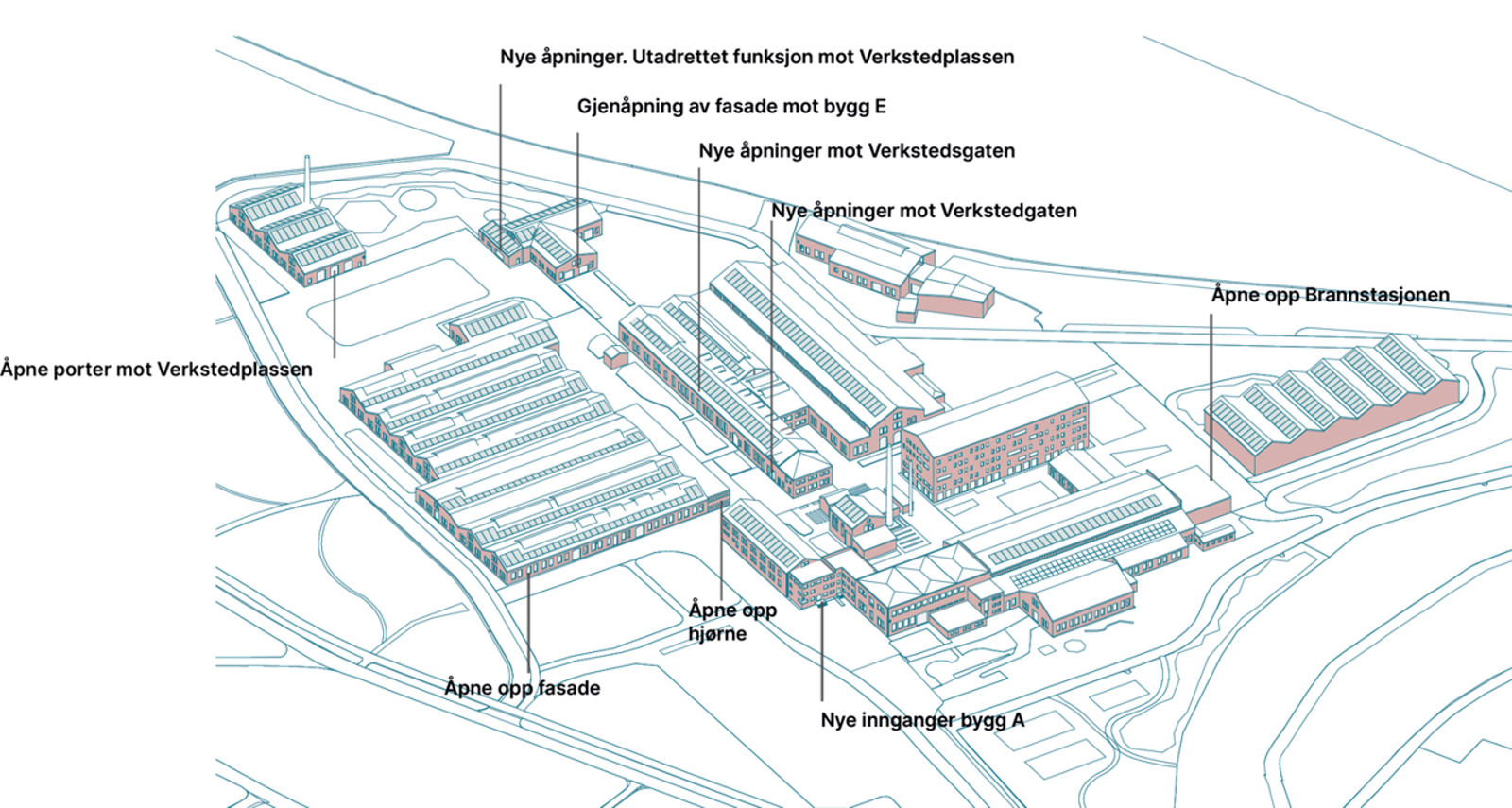 Nye åpninger. Utadrettet funksjon mot Verkstedplassen

Gjenåpning av fasade mot bygg E

Nye åpninger mot Verkstedsgaten

Nye åpninger mot Verkstedgaten

Åpne opp Brannstasjonen

Åpne porter mot Verkstedplassen

Åpne opp hjørne

Åpne opp fasade

Nye innganger bygg A